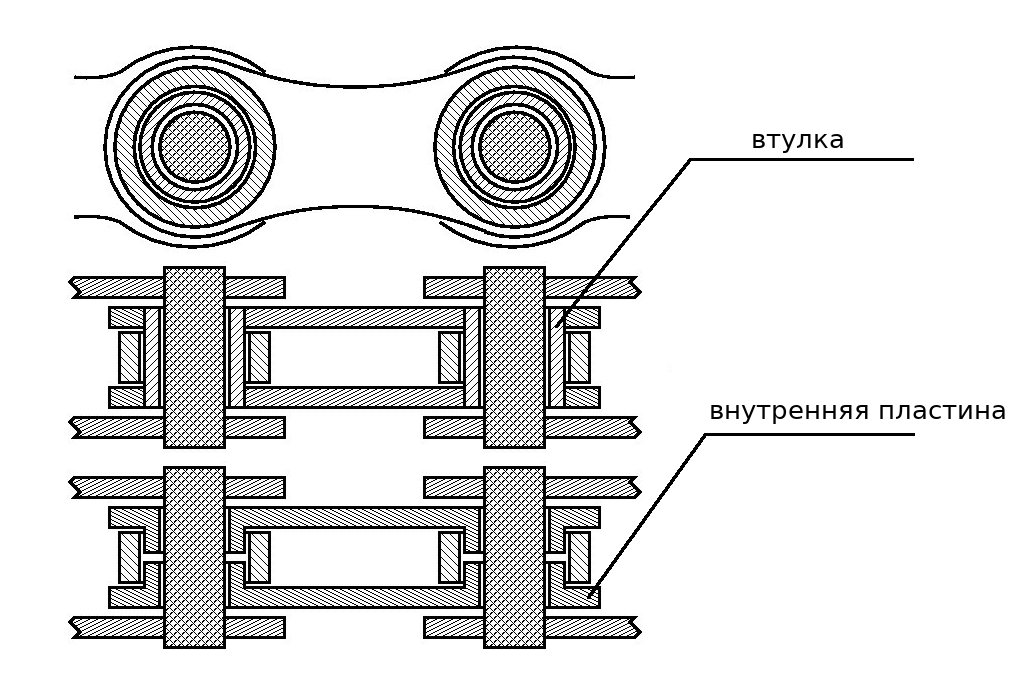 втулка

внутренняя пластина